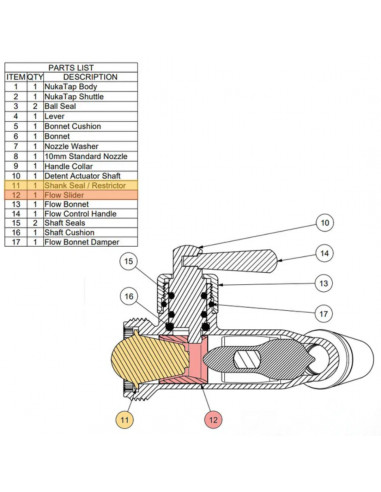 PARTS LIST

| ITEM | QTY | DESCRIPTION |
|---|---|---|
| 1 | 1 | NukaTap Body |
| 2 | 1 | NukaTap Shuttle |
| 3 | 2 | Ball Seal |
| 4 | 1 | Lever |
| 5 | 1 | Bonnet Cushion |
| 6 | 1 | Bonnet |
| 7 | 1 | Nozzle Washer |
| 8 | 1 | 10mm Standard Nozzle |
| 9 | 1 | Handle Collar |
| 10 | 1 | Detent Actuator Shaft |
| 11 | 1 | Shank Seal / Restrictor |
| 12 | 1 | Flow Slider |
| 13 | 1 | Flow Bonnet |
| 14 | 1 | Flow Control Handle |
| 15 | 2 | Shaft Seals |
| 16 | 1 | Shaft Cushion |
| 17 | 1 | Flow Bonnet Damper |

10
14
15
13
16
17
11
12