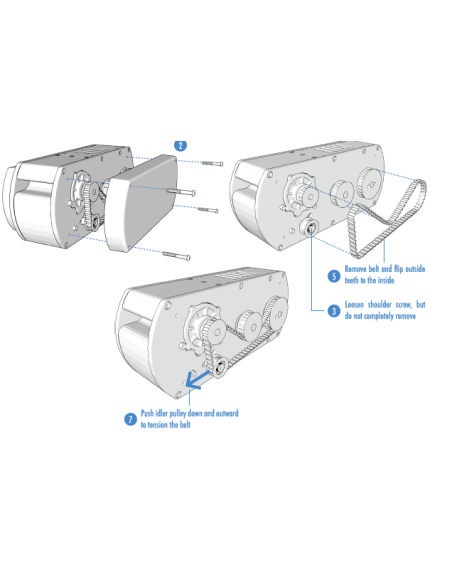 2

5 Remove belt and flip outside teeth to the inside

3 Loosen shoulder screw, but do not completely remove

7 Push idler pulley down and outward to tension the belt